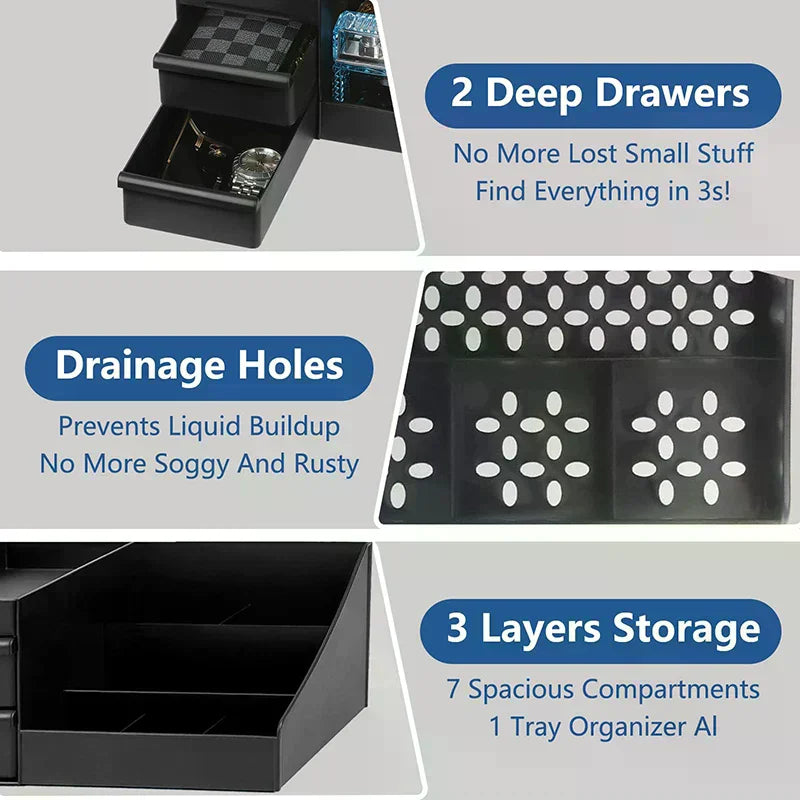 2 Deep Drawers

No More Lost Small Stuff
Find Everything in 3s!

Drainage Holes

Prevents Liquid Buildup
No More Soggy And Rusty

3 Layers Storage

7 Spacious Compartments
1 Tray Organizer Al